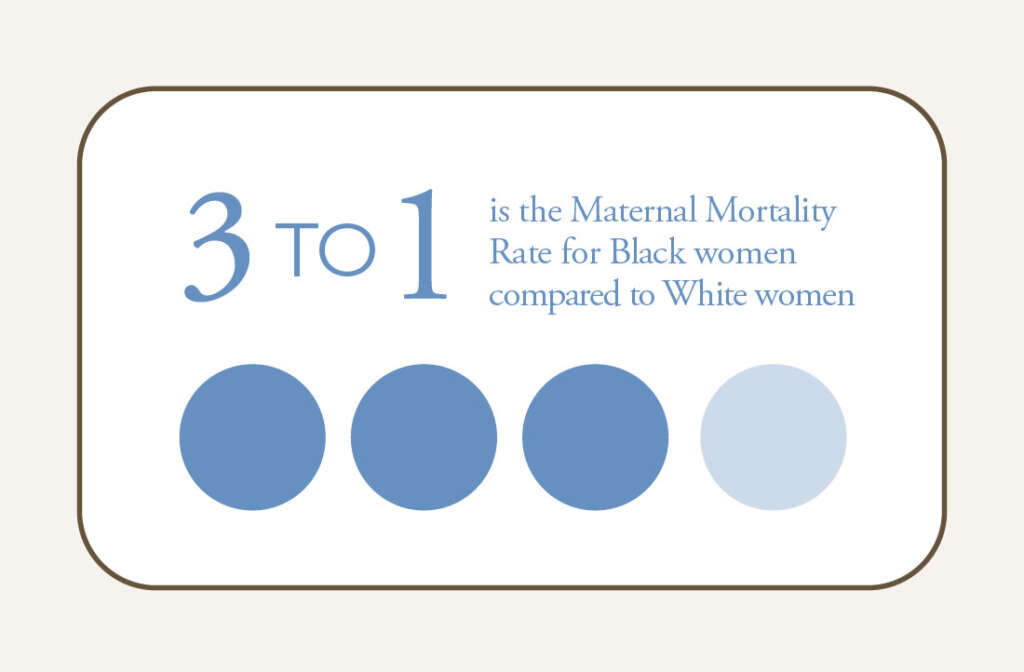 3 TO 1 is the Maternal Mortality Rate for Black women compared to White women